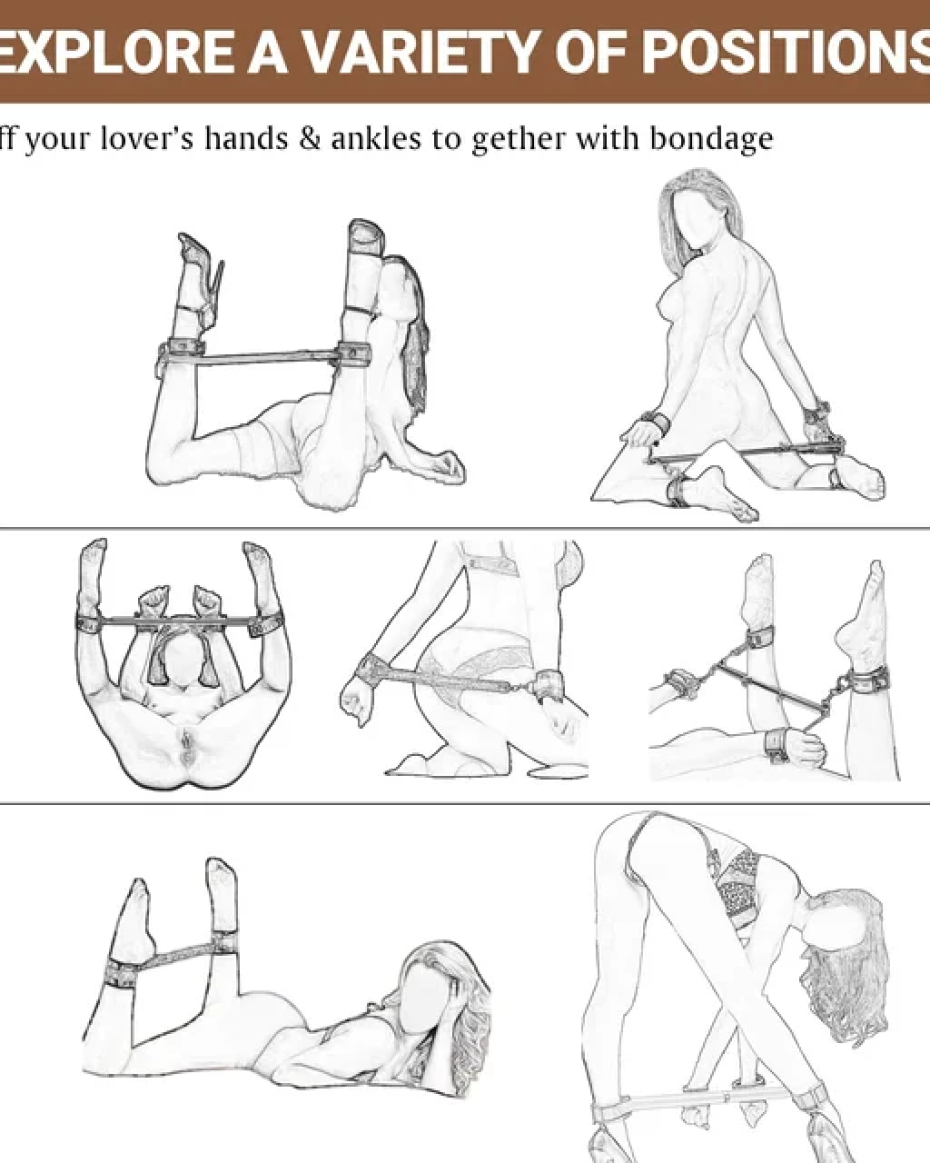 EXPLORE A VARIETY OF POSITIONS

ff your lover's hands & ankles to gether with bondage